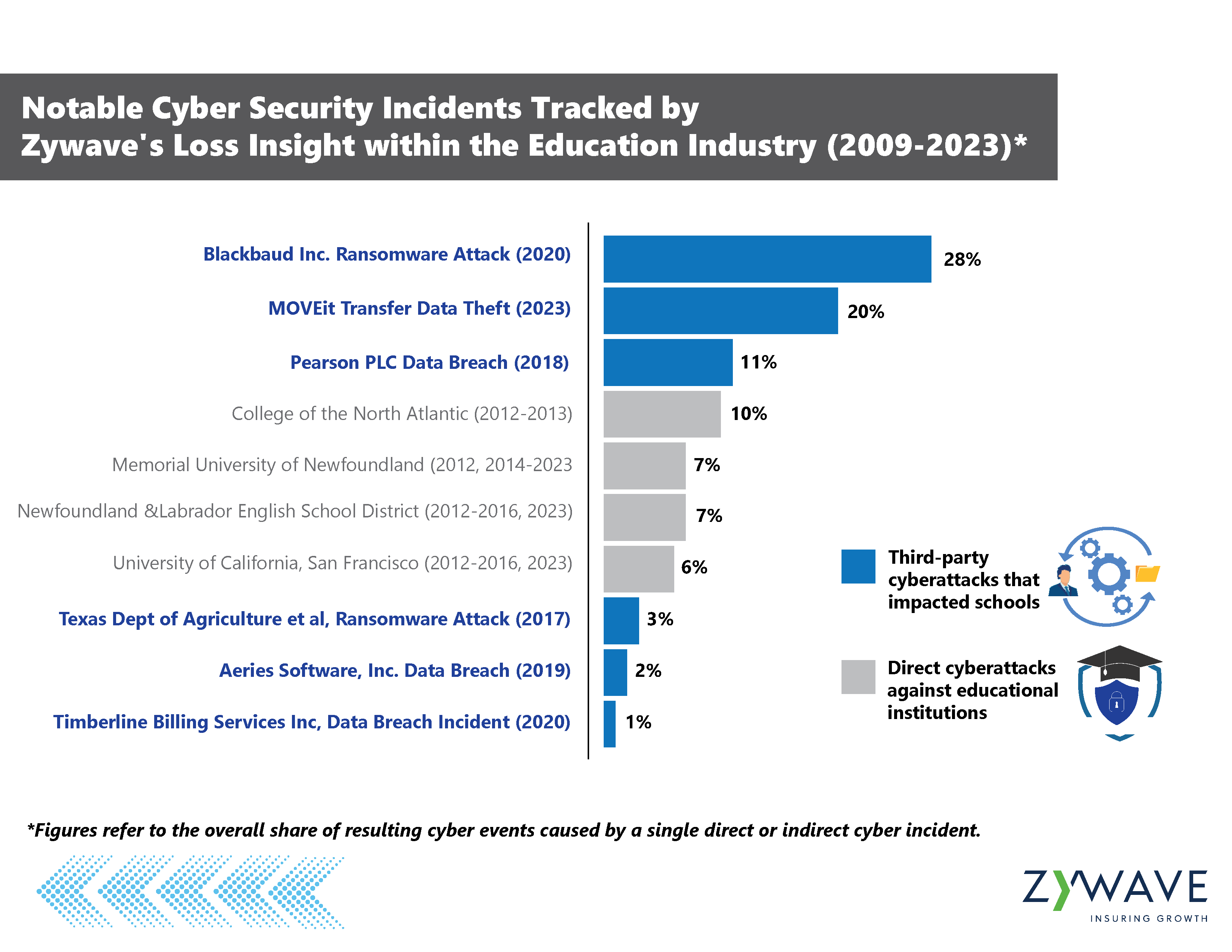 Notable Cyber Security Incidents Tracked by Zywave's Loss Insight within the Education Industry (2009-2023)*

Blackbaud Inc. Ransomware Attack (2020) 28%
MOVEit Transfer Data Theft (2023) 20%
Pearson PLC Data Breach (2018) 11%
College of the North Atlantic (2012-2013) 10%
Memorial University of Newfoundland (2012, 2014-2023 7%
Newfoundland &Labrador English School District (2012-2016, 2023) 7%
University of California, San Francisco (2012-2016, 2023) 6%
Texas Dept of Agriculture et al, Ransomware Attack (2017) 3%
Aeries Software, Inc. Data Breach (2019) 2%
Timberline Billing Services Inc, Data Breach Incident (2020) 1%

Third-party cyberattacks that impacted schools

Direct cyberattacks against educational institutions

*Figures refer to the overall share of resulting cyber events caused by a single direct or indirect cyber incident.

ZYWAVE
INSURING GROWTH